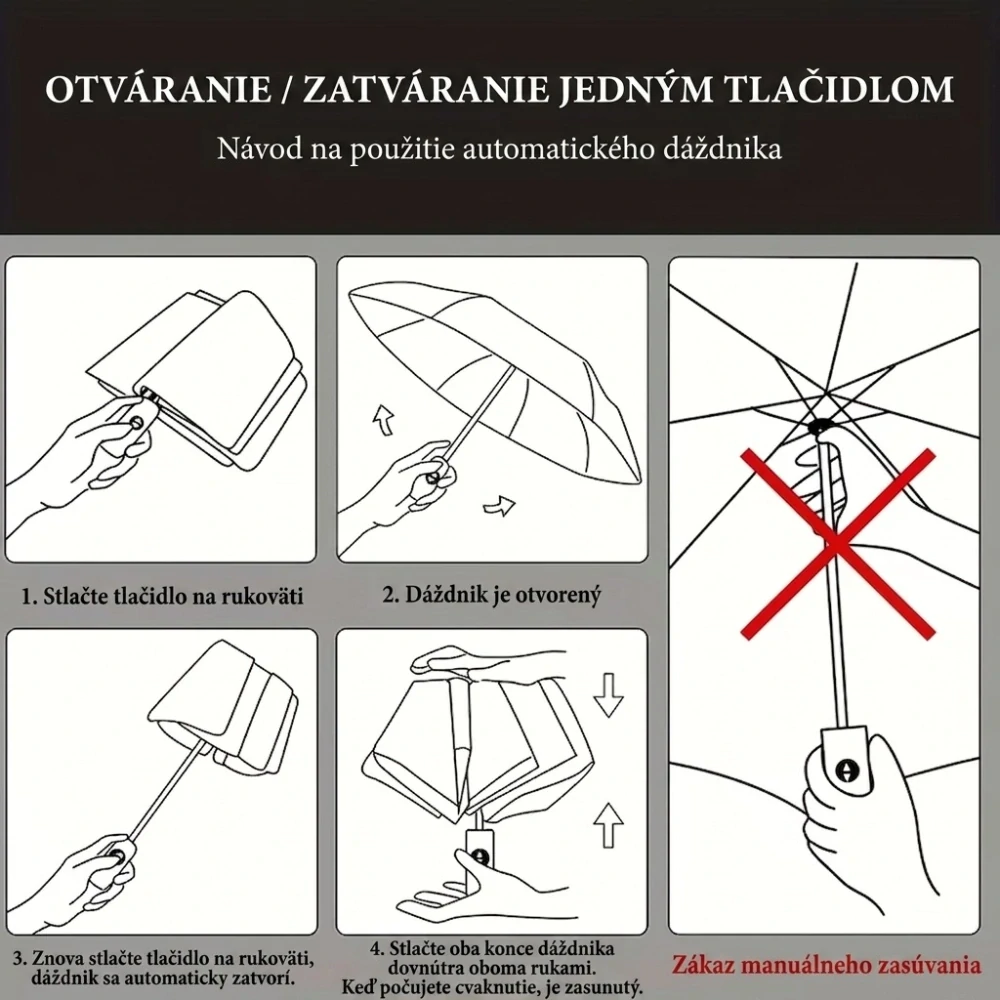 OTVÁRANIE / ZATVÁRANIE JEDNÝM TLAČIDLOM

Návod na použitie automatického dáždnika

1. Stlačte tlačidlo na rukoväti

2. Dáždnik je otvorený

3. Znova stlačte tlačidlo na rukoväti, dáždnik sa automaticky zatvorí.

4. Stlačte oba konce dáždnika dovnútra oboma rukami. Keď počujete cvaknutie, je zasunutý.

Zákaz manuálneho zasúvania